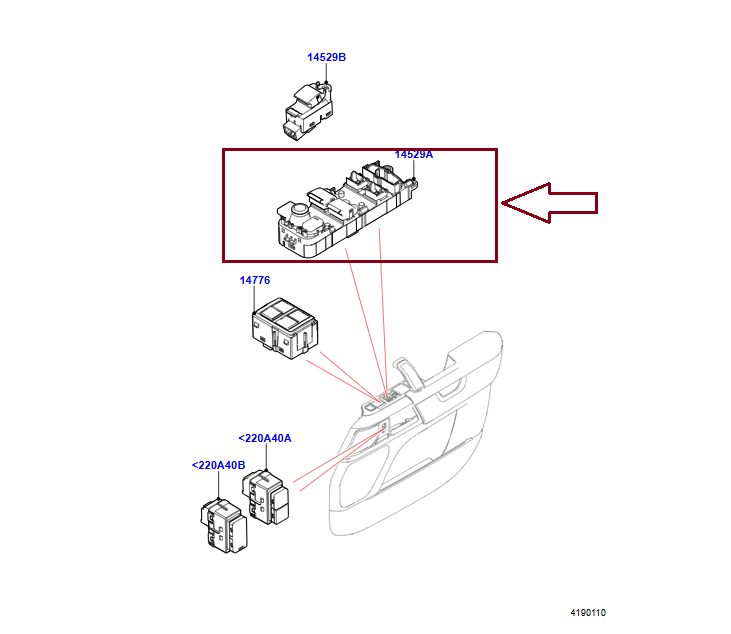 14529B

14529A

14776

<220A40A

<220A40B

4190110