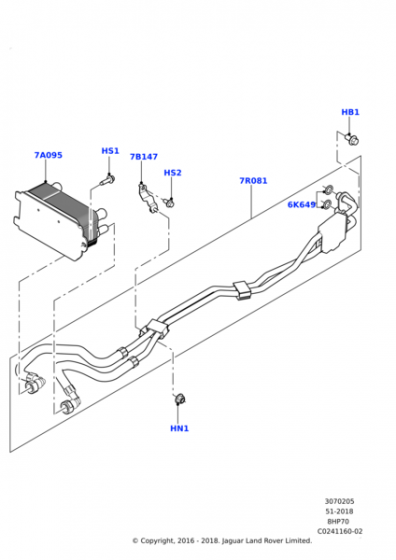 HB1

7A095

HS1

7B147

HS2

7R081

6K649

HN1

3070205
51-2018
8HP70
C0241160-02

© Copyright, 2016 - 2018. Jaguar Land Rover Limited.