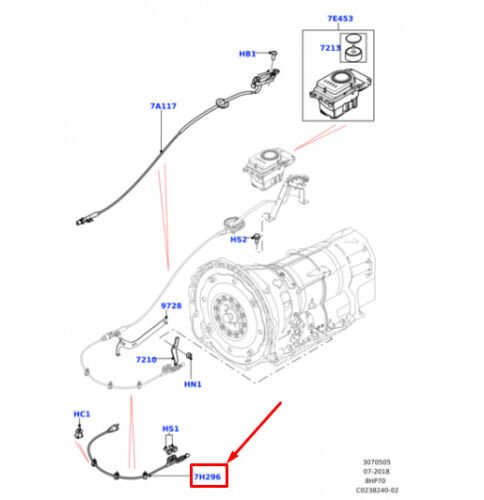 7E453
7213
HB1
7A117
HS2
9728
7210
HN1
HC1
HS1
7H296
3070505
07-2018
8HP70
C023B240-02