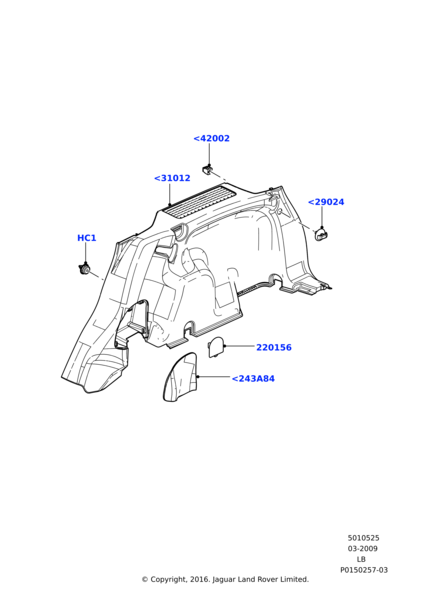 <42002

<31012

<29024

HC1

220156

<243A84

5010525
03-2009
LB
P0150257-03

© Copyright, 2016. Jaguar Land Rover Limited.