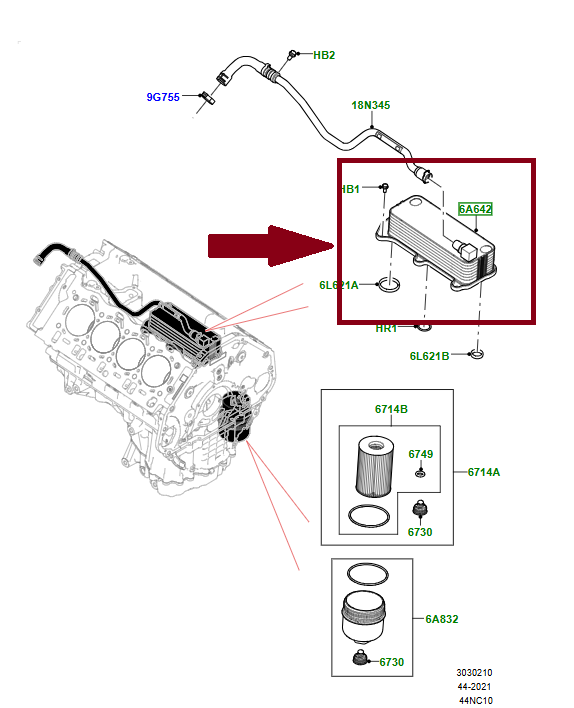 HB2
9G755
18N345
HB1
6A642
6L621A
HR1
6L621B
6714B
6749
6714A
6730
6A832
6730
3030210
44-2021
44NC10