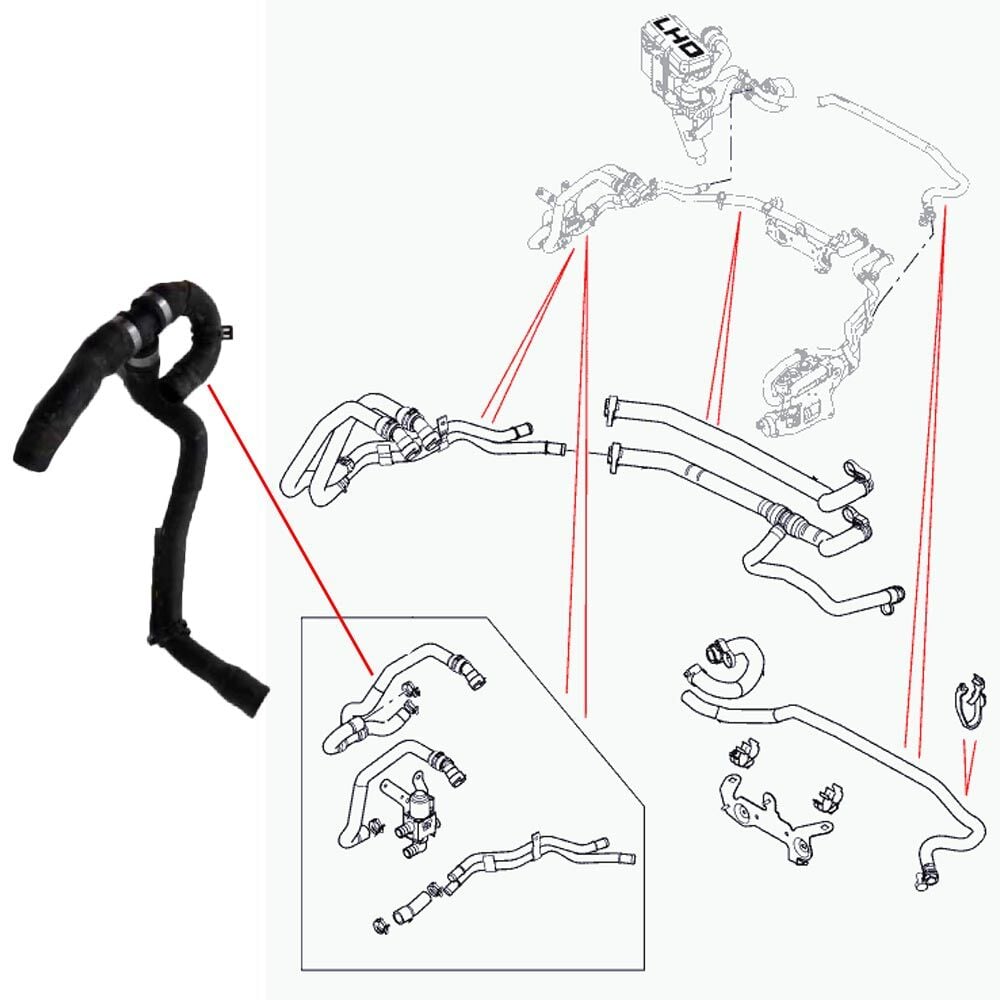 LHD