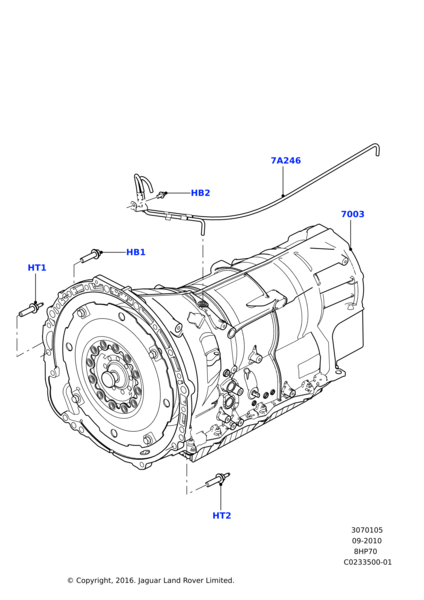 7A246

HB2

7003

HB1

HT1

HT2

3070105
09-2010
8HP70
C0233500-01

© Copyright, 2016. Jaguar Land Rover Limited.